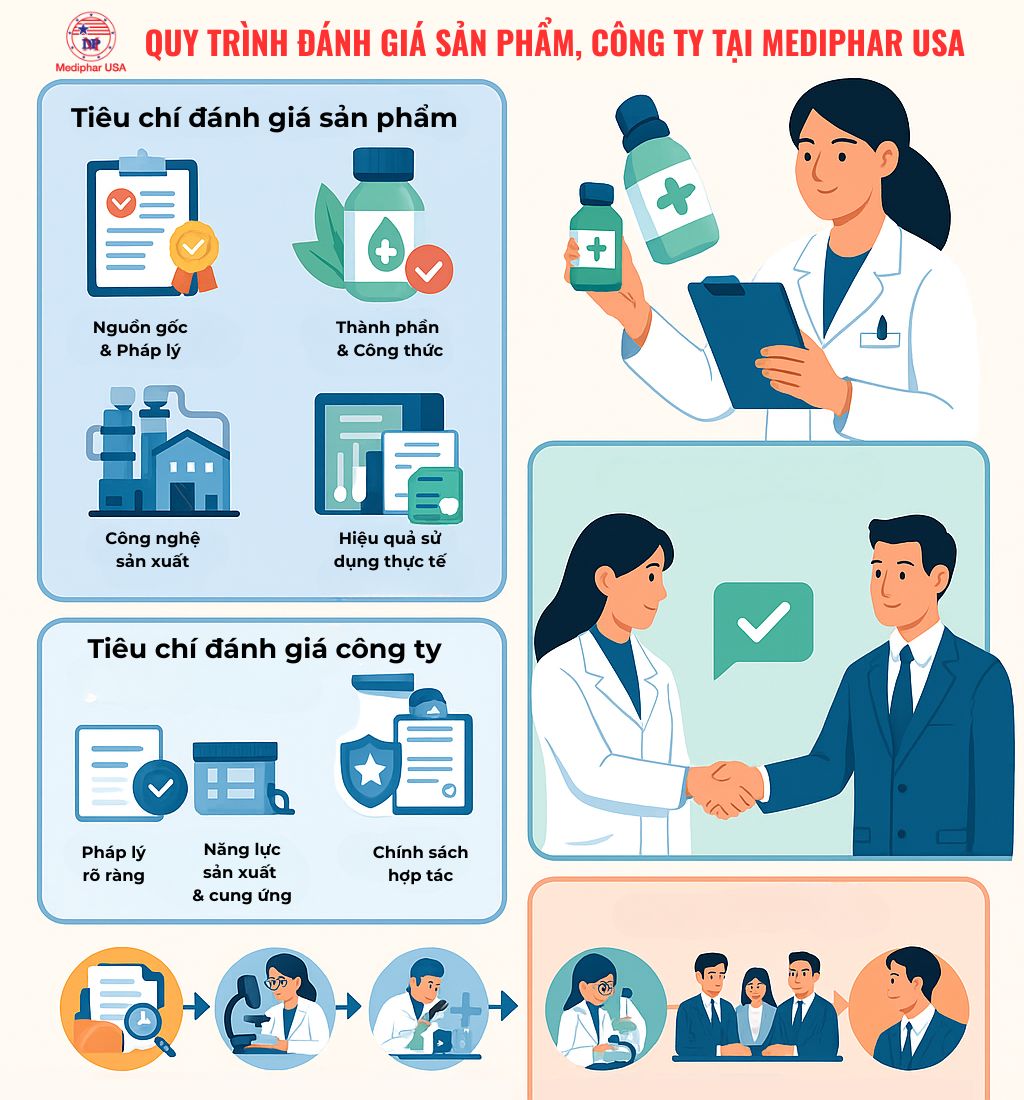 Mediphar USA

QUY TRÌNH ĐÁNH GIÁ SẢN PHẨM, CÔNG TY TẠI MEDIPHAR USA

Tiêu chí đánh giá sản phẩm

Nguồn gốc & Pháp lý

Thành phần & Công thức

Công nghệ sản xuất

Hiệu quả sử dụng thực tế

Tiêu chí đánh giá công ty

Pháp lý rõ ràng

Năng lực sản xuất & cung ứng

Chính sách hợp tác